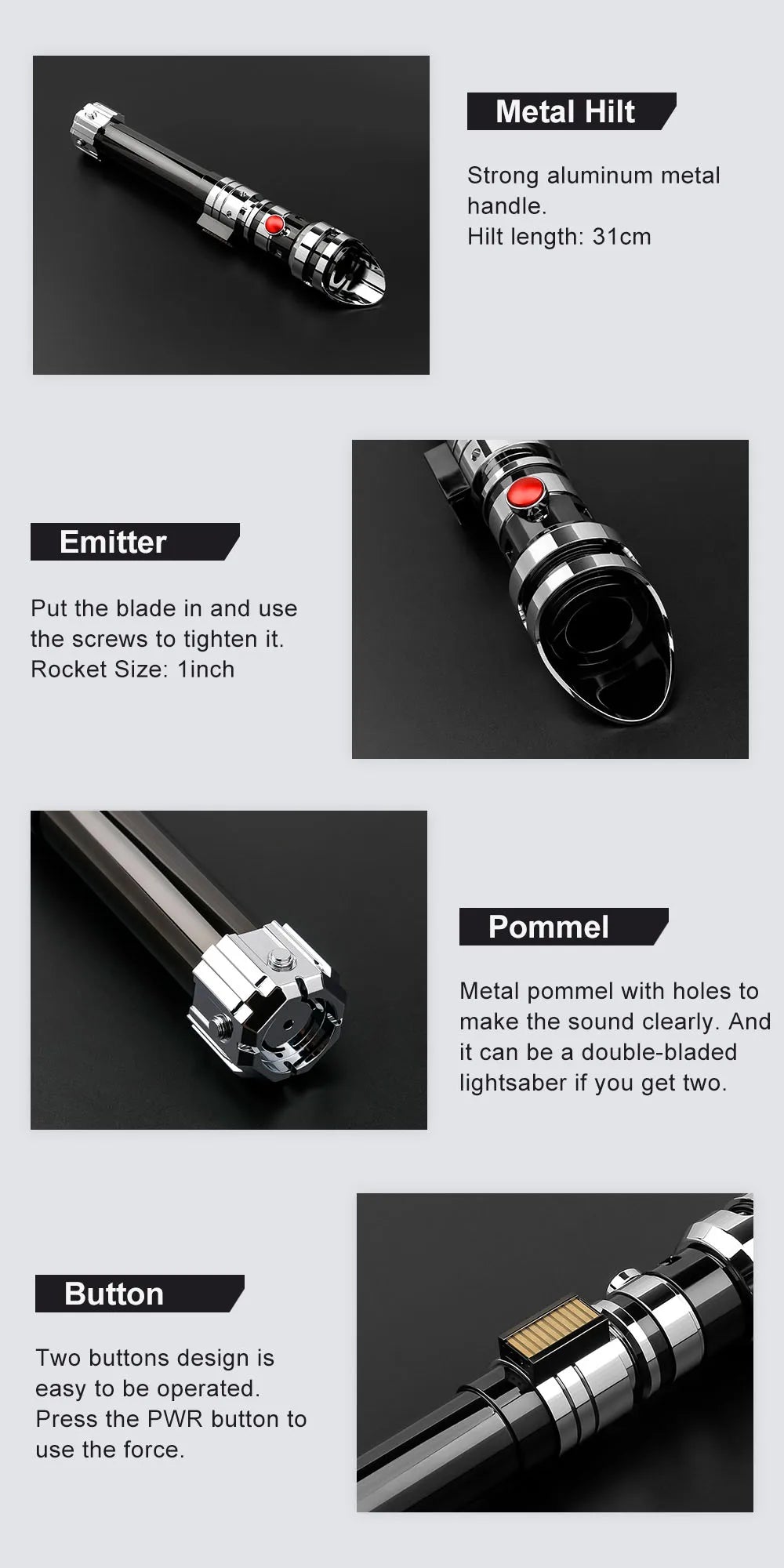 Metal Hilt

Strong aluminum metal handle.
Hilt length: 31cm

Emitter

Put the blade in and use the screws to tighten it.
Rocket Size: 1inch

Pommel

Metal pommel with holes to make the sound clearly. And it can be a double-bladed lightsaber if you get two.

Button

Two buttons design is easy to be operated.
Press the PWR button to use the force.